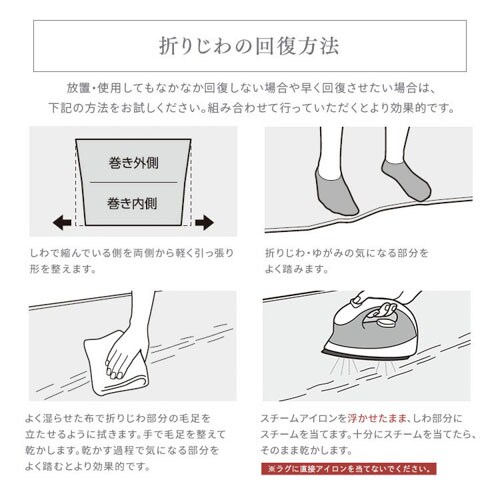 折りじわの回復方法

放置・使用してもなかなか回復しない場合や早く回復させたい場合は、下記の方法をお試しください。組み合わせて行っていただくとより効果的です。

巻き外側

巻き内側

しわで縮んでいる側を両側から軽く引っ張り形を整えます。

折りじわ・ゆがみの気になる部分をよく踏みます。

よく湿らせた布で折りじわ部分の毛足を立たせるように拭きます。手で毛足を整えて乾かします。乾かす過程で気になる部分をよく踏むとより効果的です。

スチームアイロンを浮かせたまま、しわ部分にスチームを当てます。十分にスチームを当てたら、そのまま乾かします。

※ラグに直接アイロンを当てないでください。