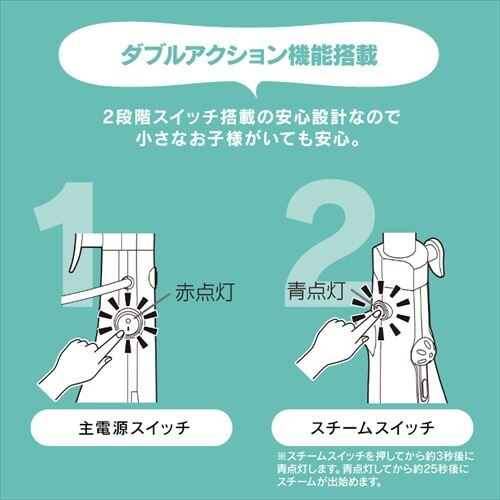 ダブルアクション機能搭載

2段階スイッチ搭載の安心設計なので
小さなお子様がいても安心。

1

赤点灯

主電源スイッチ

2

青点灯

スチームスイッチ

※スチームスイッチを押してから約3秒後に青点灯します。青点灯してから約25秒後にスチームが出始めます。