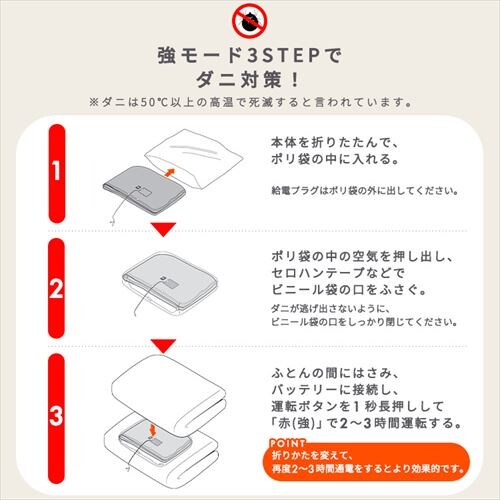 強モード3STEPで
ダニ対策！
※ダニは50℃以上の高温で死滅すると言われています。

1

本体を折りたたんで、ポリ袋の中に入れる。

給電プラグはポリ袋の外に出してください。

2

ポリ袋の中の空気を押し出し、セロハンテープなどでビニール袋の口をふさぐ。

ダニが逃げ出さないように、ビニール袋の口をしっかり閉じてください。

3

ふとんの間にはさみ、バッテリーに接続し、運転ボタンを1秒長押しして「赤(強)」で2～3時間運転する。

POINT
折りかたを変えて、再度2～3時間通電をするとより効果的です。