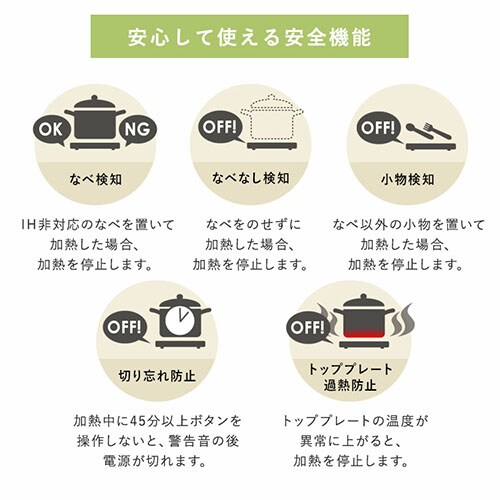 安心して使える安全機能

OK NG
なべ検知
IH非対応のなべを置いて加熱した場合、加熱を停止します。

OFF!
なべなし検知
なべをのせずに加熱した場合、加熱を停止します。

OFF!
小物検知
なべ以外の小物を置いて加熱した場合、加熱を停止します。

OFF!
切り忘れ防止
加熱中に45分以上ボタンを操作しないと、警告音の後電源が切れます。

OFF!
トッププレート過熱防止
トッププレートの温度が異常に上がると、加熱を停止します。