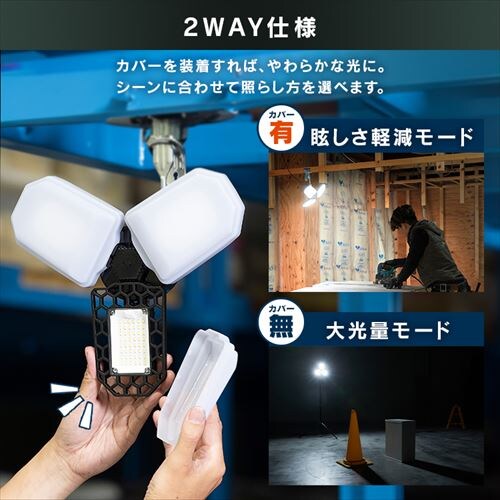 2WAY仕様

カバーを装着すれば、やわらかな光に。
シーンに合わせて照らし方を選べます。

カバー
有
眩しさ軽減モード

カバー
無
大光量モード