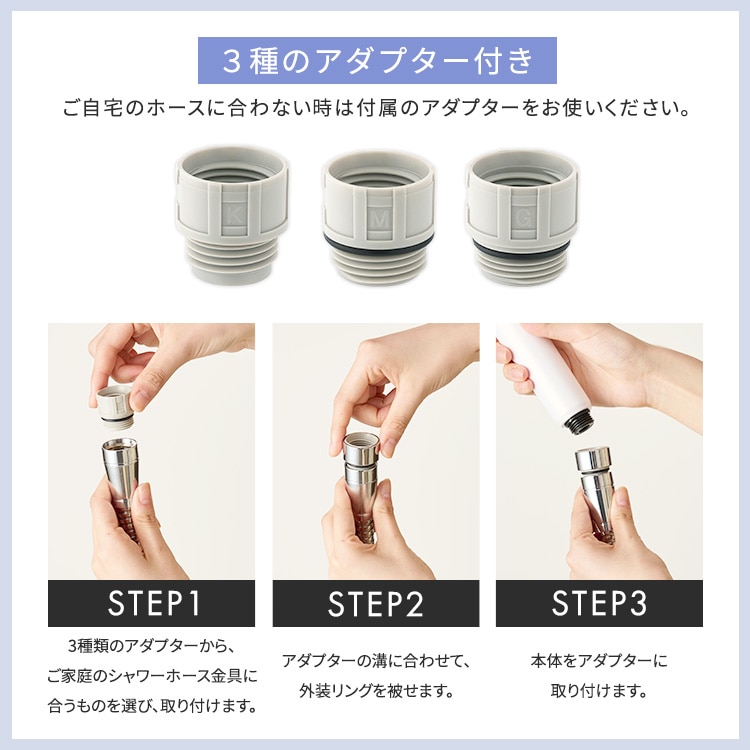 3種のアダプター付き

ご自宅のホースに合わない時は付属のアダプターをお使いください。

K M G

STEP1

3種類のアダプターから、ご家庭のシャワーホース金具に合うものを選び、取り付けます。

STEP2

アダプターの溝に合わせて、外装リングを被せます。

STEP3

本体をアダプターに取り付けます。