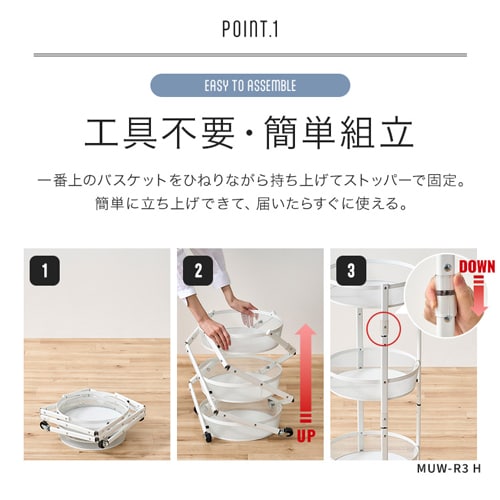 POINT.1

EASY TO ASSEMBLE

工具不要・簡単組立

一番上のバスケットをひねりながら持ち上げてストッパーで固定。
簡単に立ち上げできて、届いたらすぐに使える。

1

2

UP

3

DOWN

MUW-R3 H