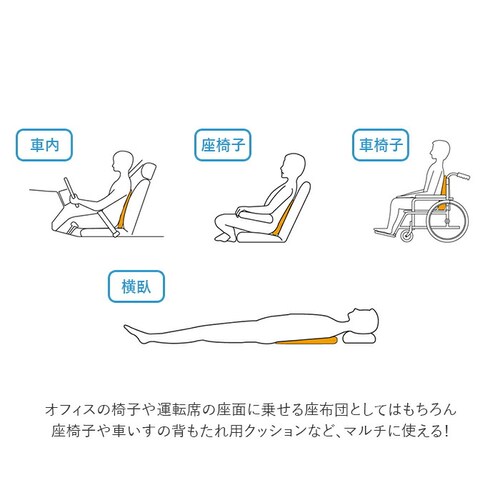 車内

座椅子

車椅子

横臥

オフィスの椅子や運転席の座面に乗せる座布団としてはもちろん
座椅子や車いすの背もたれ用クッションなど、マルチに使える!