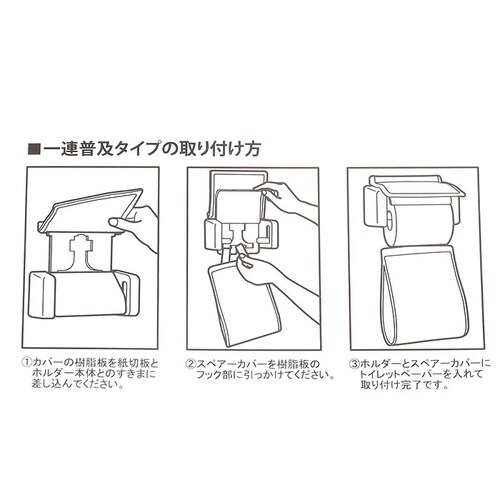 ■一連普及タイプの取り付け方

①カバーの樹脂板を紙切板とホルダー本体とのすきまに差し込んでください。

②スペアーカバーを樹脂板のフック部に引っかけてください。

③ホルダーとスペアーカバーにトイレットペーパーを入れて取り付け完了です。