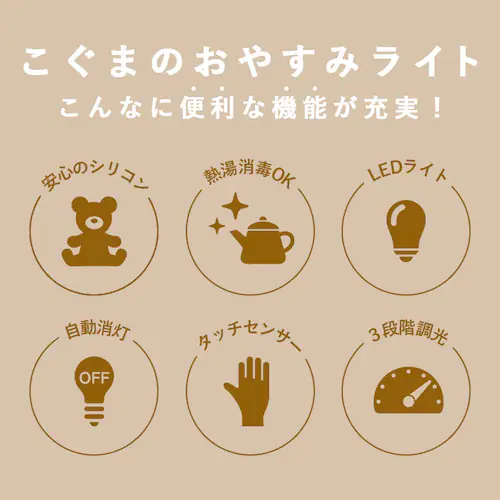 こぐまのおやすみライト
こんなに便利な機能が充実!

安心のシリコン

熱湯消毒OK

LEDライト

自動消灯

OFF

タッチセンサー

3段階調光