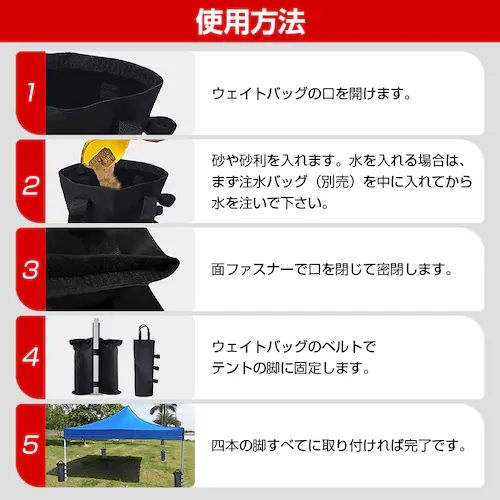 使用方法

1

ウェイトバッグの口を開けます。

2

砂や砂利を入れます。水を入れる場合は、まず注水バッグ（別売）を中に入れてから水を注いで下さい。

3

面ファスナーで口を閉じて密閉します。

4

ウェイトバッグのベルトでテントの脚に固定します。

5

四本の脚すべてに取り付ければ完了です。