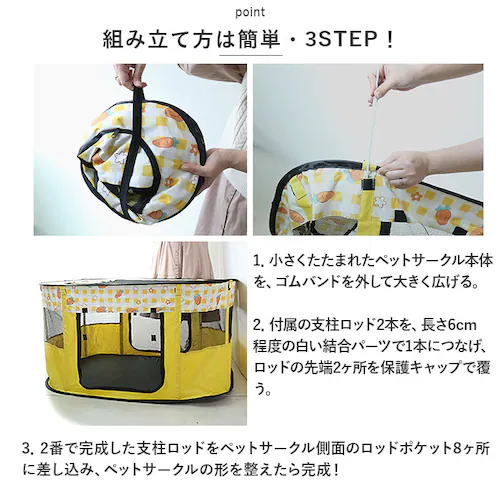 point

組み立て方は簡単・3STEP！

1. 小さくたたまれたペットサークル本体を、ゴムバンドを外して大きく広げる。

2. 付属の支柱ロッド2本を、長さ6cm程度の白い結合パーツで1本につなげ、ロッドの先端2ヶ所を保護キャップで覆う。

3. 2番で完成した支柱ロッドをペットサークル側面のロッドポケット8ヶ所に差し込み、ペットサークルの形を整えたら完成！