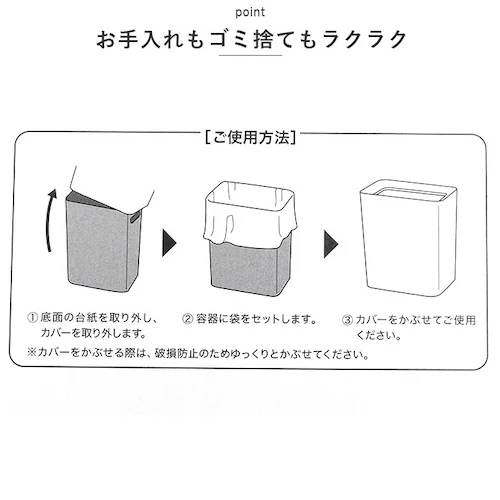 point

お手入れもゴミ捨てもラクラク

[ご使用方法]

① 底面の台紙を取り外し、カバーを取り外します。

② 容器に袋をセットします。

③ カバーをかぶせてご使用ください。

※カバーをかぶせる際は、破損防止のためゆっくりとかぶせてください。