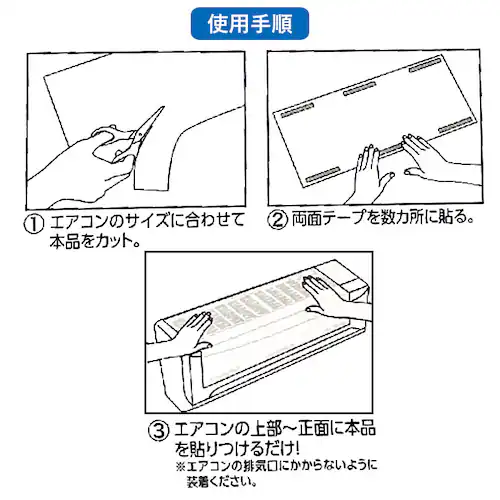 使用手順

① エアコンのサイズに合わせて本品をカット。

② 両面テープを数カ所に貼る。

③ エアコンの上部～正面に本品を貼りつけるだけ!
※エアコンの排気口にかからないように装着ください。