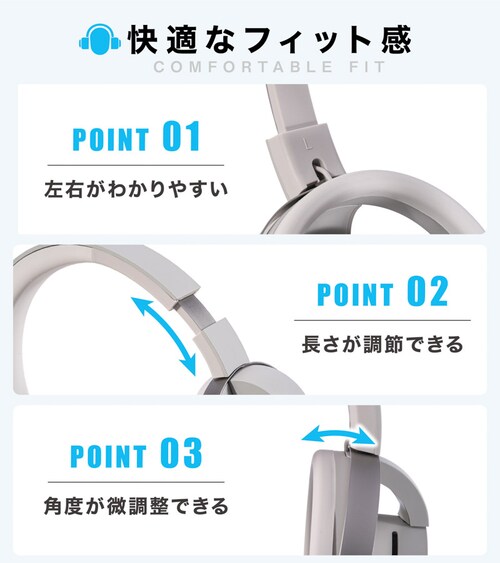 快適なフィット感
COMFORTABLE FIT

POINT 01
左右がわかりやすい

L

POINT 02
長さが調節できる

POINT 03
角度が微調整できる