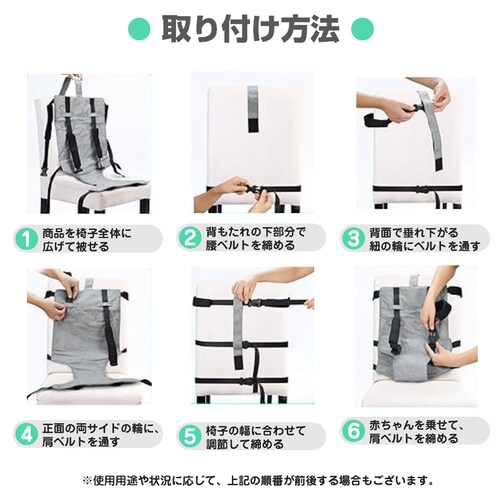 取り付け方法

1 商品を椅子全体に広げて被せる

2 背もたれの下部分で腰ベルトを締める

3 背面で垂れ下がる紐の輪にベルトを通す

4 正面の両サイドの輪に、肩ベルトを通す

5 椅子の幅に合わせて調節して締める

6 赤ちゃんを乗せて、肩ベルトを締める

※使用用途や状況に応じて、上記の順番が前後する場合もございます。