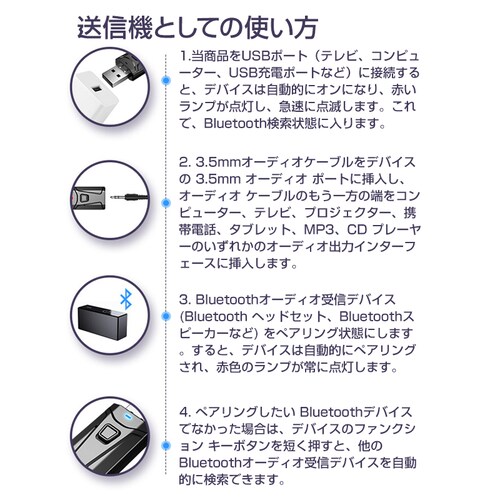 送信機としての使い方

1.当商品をUSBポート（テレビ、コンピューター、USB充電ポートなど）に接続すると、デバイスは自動的にオンになり、赤いランプが点灯し、急速に点滅します。これで、Bluetooth検索状態に入ります。

2. 3.5mmオーディオケーブルをデバイスの 3.5mm オーディオ ポートに挿入し、オーディオ ケーブルのもう一方の端をコンピューター、テレビ、プロジェクター、携帯電話、タブレット、MP3、CD プレーヤーのいずれかのオーディオ出力インターフェースに挿入します。

3. Bluetoothオーディオ受信デバイス (Bluetooth ヘッドセット、Bluetoothスピーカーなど) をペアリング状態にします。すると、デバイスは自動的にペアリングされ、赤色のランプが常に点灯します。

4. ペアリングしたい Bluetoothデバイスでなかった場合は、デバイスのファンクション キーボタンを短く押すと、他のBluetoothオーディオ受信デバイスを自動的に検索できます。