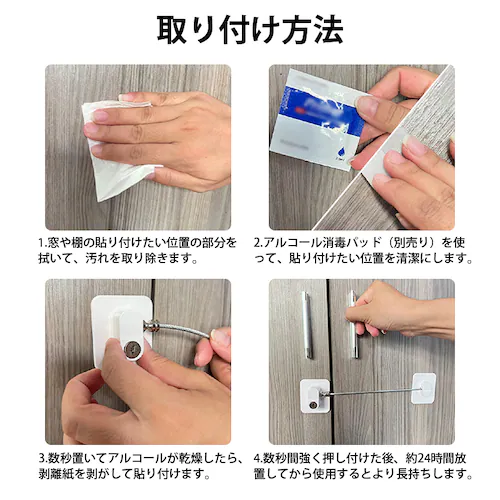 取り付け方法

1.窓や棚の貼り付けたい位置の部分を拭いて、汚れを取り除きます。

2.アルコール消毒パッド（別売り）を使って、貼り付けたい位置を清潔にします。

3.数秒置いてアルコールが乾燥したら、剥離紙を剥がして貼り付けます。

4.数秒間強く押し付けた後、約24時間放置してから使用するとより長持ちします。