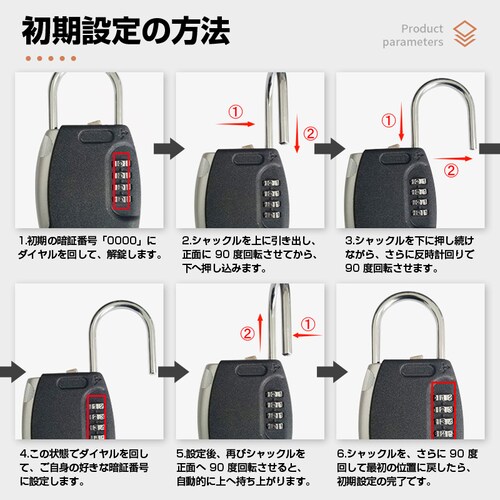 初期設定の方法

Product parameters

①
②
①
②

1.初期の暗証番号「0000」にダイヤルを回して、解錠します。

2.シャックルを上に引き出し、正面に 90 度回転させてから、下へ押し込みます。

3.シャックルを下に押し続けながら、さらに反時計回りで 90 度回転させます。

②
①

4.この状態でダイヤルを回して、ご自身の好きな暗証番号に設定します。

5.設定後、再びシャックルを正面へ 90 度回転させると、自動的に上へ持ち上がります。

6.シャックルを、さらに 90 度回して最初の位置に戻したら、初期設定の完了です。