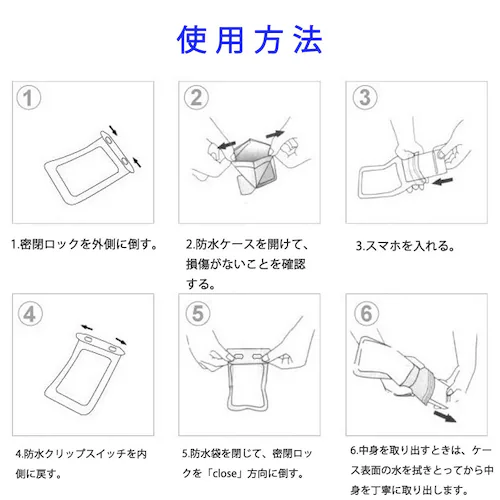 使用方法

1

2

3

1.密閉ロックを外側に倒す。

2.防水ケースを開けて、損傷がないことを確認する。

3.スマホを入れる。

4

5

6

4.防水クリップスイッチを内側に戻す。

5.防水袋を閉じて、密閉ロックを「close」方向に倒す。

6.中身を取り出すときは、ケース表面の水を拭きとってから中身を丁寧に取り出します。