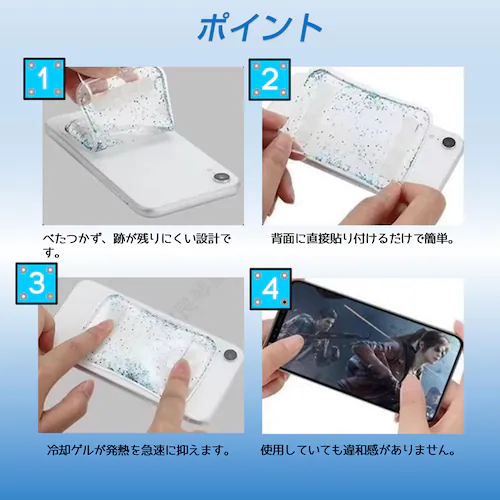 ポイント

1

べたつかず、跡が残りにくい設計です。

2

背面に直接貼り付けるだけで簡単。

3

冷却ゲルが発熱を急速に抑えます。

4

使用していても違和感がありません。