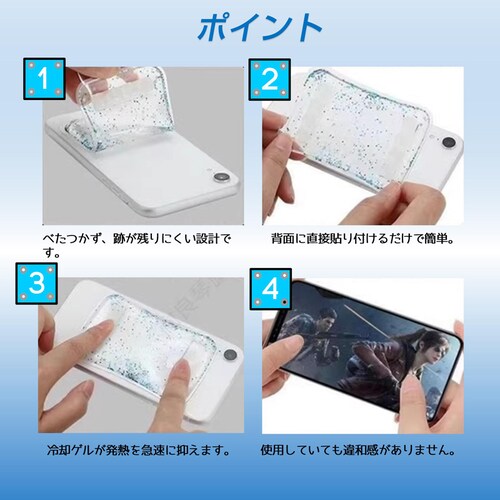 ポイント

1

べたつかず、跡が残りにくい設計です。

2

背面に直接貼り付けるだけで簡単。

3

冷却ゲルが発熱を急速に抑えます。

4

使用していても違和感がありません。