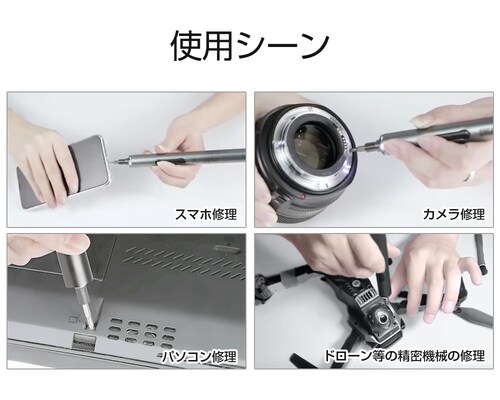 使用シーン

スマホ修理

カメラ修理

パソコン修理

ドローン等の精密機械の修理