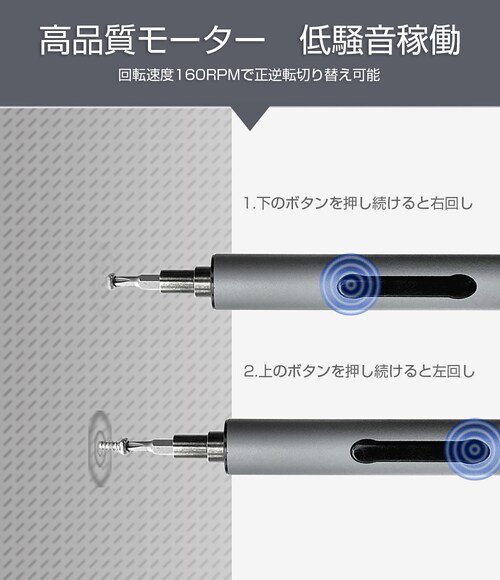 高品質モーター　低騒音稼働

回転速度160RPMで正逆転切り替え可能

1.下のボタンを押し続けると右回し

2.上のボタンを押し続けると左回し