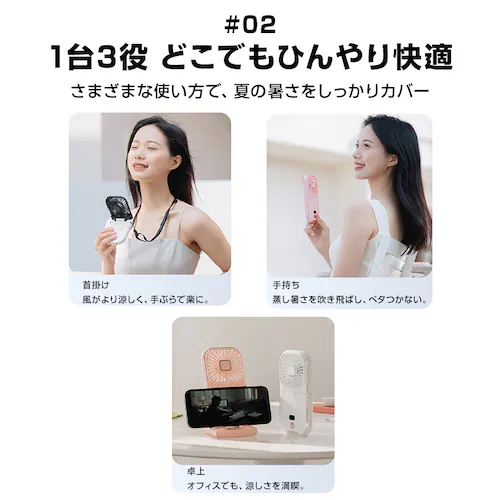 #02
1台3役 どこでもひんやり快適
さまざまな使い方で、夏の暑さをしっかりカバー

首掛け
風がより涼しく、手ぶらで楽に。

手持ち
蒸し暑さを吹き飛ばし、ベタつかない。

卓上
オフィスでも、涼しさを満喫。