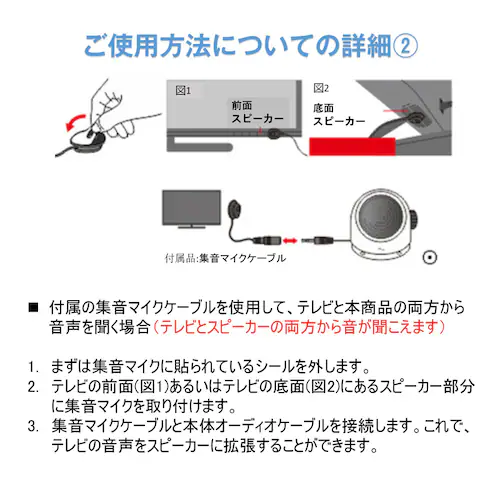 ご使用方法についての詳細②

図1
前面
スピーカー

図2
底面
スピーカー

付属品:集音マイクケーブル

■ 付属の集音マイクケーブルを使用して、テレビと本商品の両方から音声を聞く場合（テレビとスピーカーの両方から音が聞こえます）

1. まずは集音マイクに貼られているシールを外します。
2. テレビの前面(図1)あるいはテレビの底面(図2)にあるスピーカー部分に集音マイクを取り付けます。
3. 集音マイクケーブルと本体オーディオケーブルを接続します。これで、テレビの音声をスピーカーに拡張することができます。