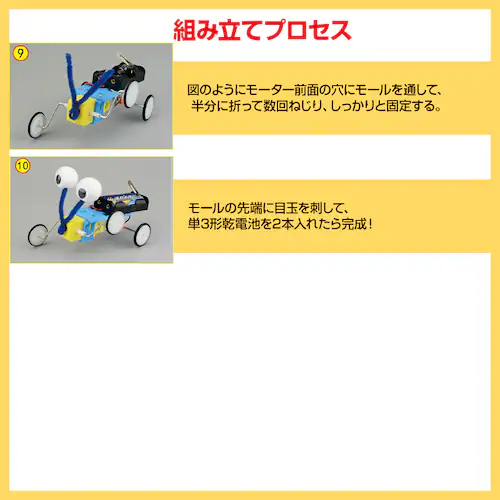 組み立てプロセス

9

図のようにモーター前面の穴にモールを通して、半分に折って数回ねじり、しっかりと固定する。

10

モールの先端に目玉を刺して、単3形乾電池を2本入れたら完成！