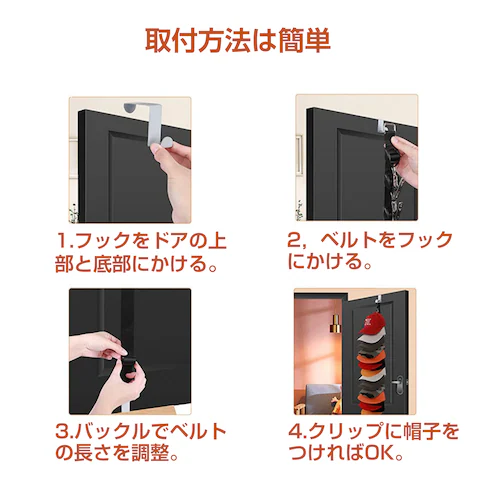 取付方法は簡単

1.フックをドアの上部と底部にかける。

2，ベルトをフックにかける。

3.バックルでベルトの長さを調整。

4.クリップに帽子をつければOK。