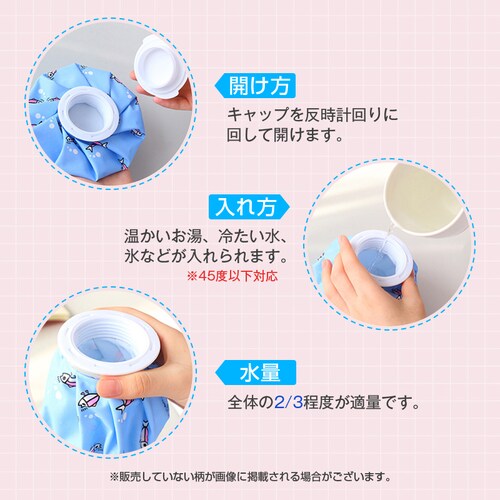 開け方

キャップを反時計回りに回して開けます。

入れ方

温かいお湯、冷たい水、氷などが入れられます。

※45度以下対応

水量

全体の2/3程度が適量です。

※販売していない柄が画像に掲載される場合がございます。