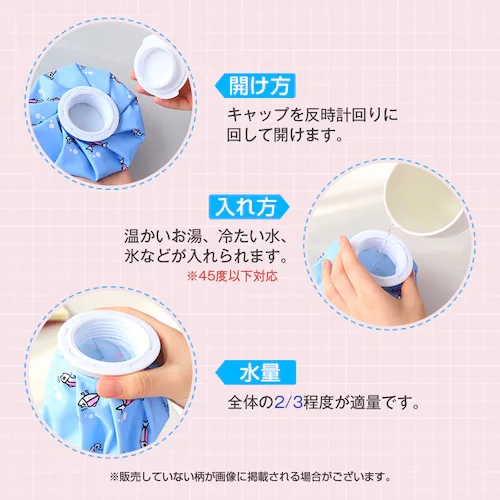 開け方
キャップを反時計回りに回して開けます。

入れ方
温かいお湯、冷たい水、氷などが入れられます。
※45度以下対応

水量
全体の2/3程度が適量です。

※販売していない柄が画像に掲載される場合がございます。