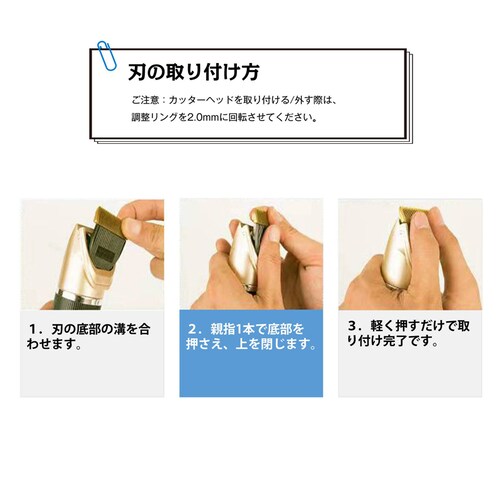 刃の取り付け方

ご注意：カッターヘッドを取り付ける/外す際は、調整リングを2.0mmに回転させてください。

1．刃の底部の溝を合わせます。

2．親指1本で底部を押さえ、上を閉じます。

3．軽く押すだけで取り付け完了です。