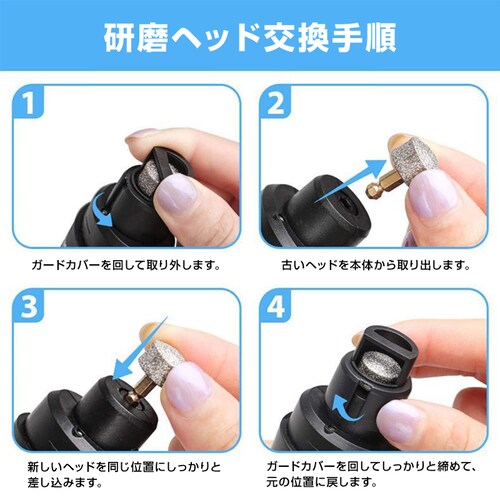 研磨ヘッド交換手順

1

ガードカバーを回して取り外します。

2

古いヘッドを本体から取り出します。

3

新しいヘッドを同じ位置にしっかりと差し込みます。

4

ガードカバーを回してしっかりと締めて、元の位置に戻します。