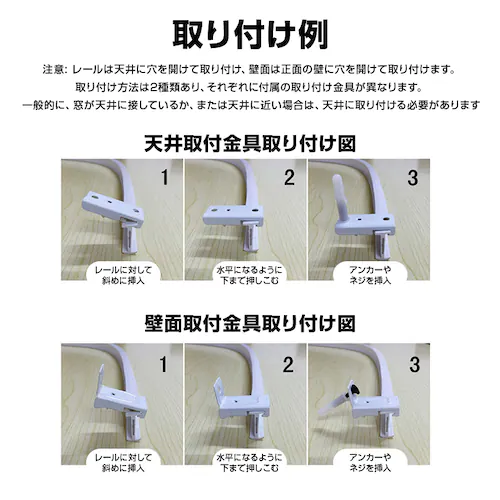 取り付け例

注意: レールは天井に穴を開けて取り付け、壁面は正面の壁に穴を開けて取り付けます。
取り付け方法は2種類あり、それぞれに付属の取り付け金具が異なります。
一般的に、窓が天井に接しているか、または天井に近い場合は、天井に取り付ける必要があります

天井取付金具取り付け図

1
レールに対して斜めに挿入

2
水平になるように下まで押しこむ

3
アンカーやネジを挿入

壁面取付金具取り付け図

1
レールに対して斜めに挿入

2
水平になるように下まで押しこむ

3
アンカーやネジを挿入