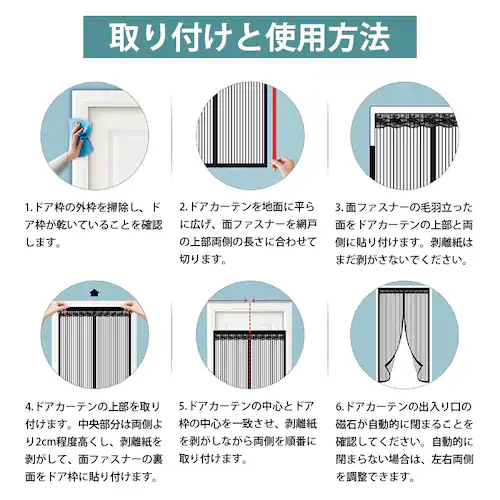 取り付けと使用方法

1.ドア枠の外枠を掃除し、ドア枠が乾いていることを確認します。

2.ドアカーテンを地面に平らに広げ、面ファスナーを網戸の上部両側の長さに合わせて切ります。

3.面ファスナーの毛羽立った面をドアカーテンの上部と両側に貼り付けます。剥離紙はまだ剥がさないでください。

4.ドアカーテンの上部を取り付けます。中央部分は両側より2cm程度高くし、剥離紙を剥がして、面ファスナーの裏面をドア枠に貼り付けます。

5.ドアカーテンの中心とドア枠の中心を一致させ、剥離紙を剥がしながら両側を順番に取り付けます。

6.ドアカーテンの出入り口の磁石が自動的に閉まることを確認してください。自動的に閉まらない場合は、左右両側を調整できます。