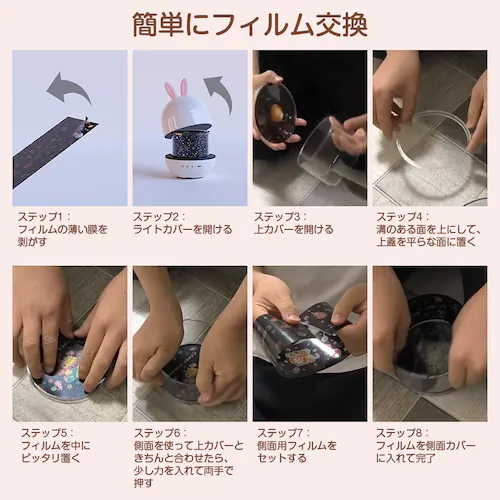 簡単にフィルム交換

ステップ1：
フィルムの薄い膜を剥がす

ステップ2：
ライトカバーを開ける

ステップ3：
上カバーを開ける

ステップ4：
溝のある面を上にして、上蓋を平らな面に置く

ステップ5：
フィルムを中にピッタリ置く

ステップ6：
側面を使って上カバーときちんと合わせたら、少し力を入れて両手で押す

ステップ7：
側面用フィルムをセットする

ステップ8：
フィルムを側面カバーに入れて完了