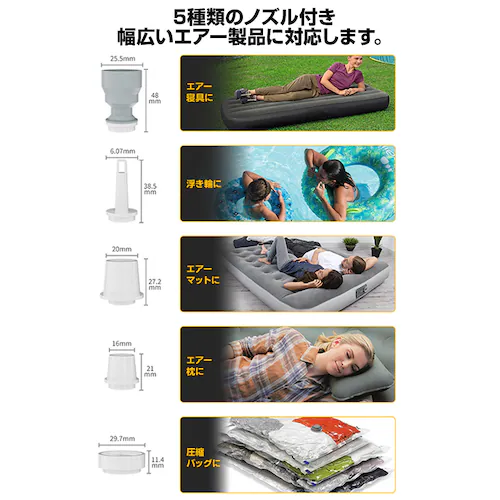 5種類のノズル付き
幅広いエアー製品に対応します。

25.5mm
48 mm
エアー寝具に

6.07mm
38.5 mm
浮き輪に

20mm
27.2 mm
エアーマットに

16mm
21 mm
エアー枕に

29.7mm
11.4 mm
圧縮バッグに