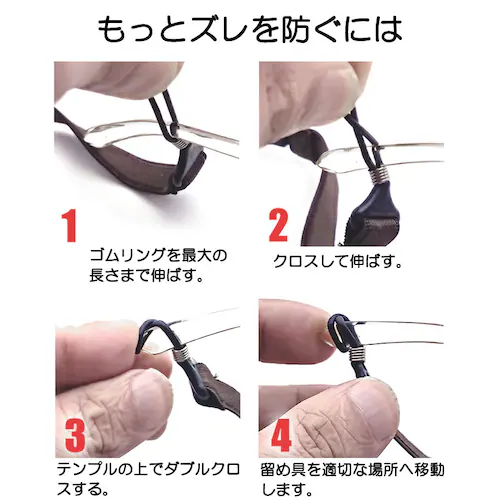 もっとズレを防ぐには

1
ゴムリングを最大の長さまで伸ばす。

2
クロスして伸ばす。

3
テンプルの上でダブルクロスする。

4
留め具を適切な場所へ移動します。