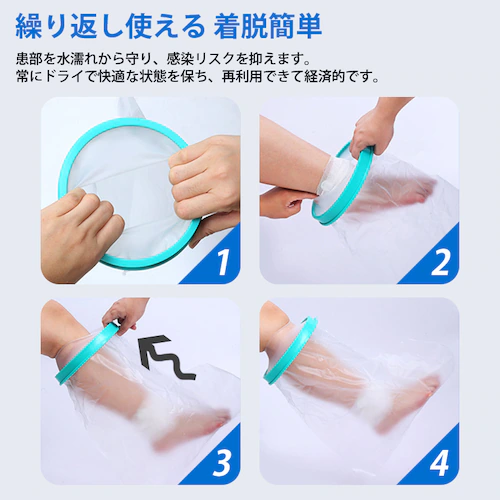 繰り返し使える 着脱簡単

患部を水濡れから守り、感染リスクを抑えます。
常にドライで快適な状態を保ち、再利用できて経済的です。

1

2

3

4