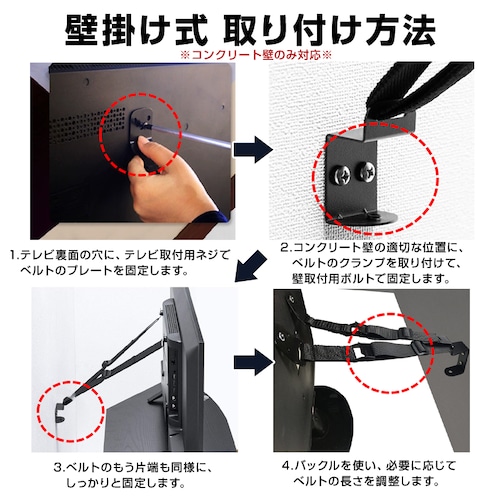 壁掛け式 取り付け方法
※コンクリート壁のみ対応※

1.テレビ裏面の穴に、テレビ取付用ネジでベルトのプレートを固定します。

2.コンクリート壁の適切な位置に、ベルトのクランプを取り付けて、壁取付用ボルトで固定します。

3.ベルトのもう片端も同様に、しっかりと固定します。

4.バックルを使い、必要に応じてベルトの長さを調整します。