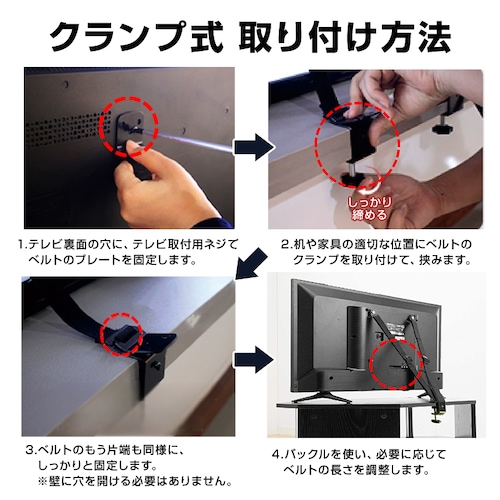 クランプ式 取り付け方法

しっかり締める

1.テレビ裏面の穴に、テレビ取付用ネジでベルトのプレートを固定します。

2.机や家具の適切な位置にベルトのクランプを取り付けて、挟みます。

3.ベルトのもう片端も同様に、しっかりと固定します。
※壁に穴を開ける必要はありません。

4.バックルを使い、必要に応じてベルトの長さを調整します。