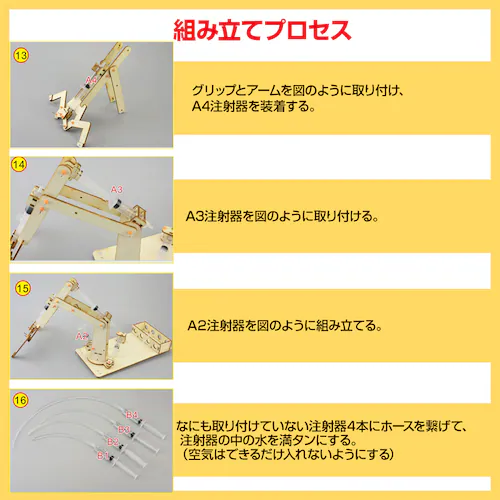 組み立てプロセス

13

A4

グリップとアームを図のように取り付け、A4注射器を装着する。

14

A3

A3注射器を図のように取り付ける。

15

A2

A2注射器を図のように組み立てる。

16

B4
B3
B2
B1

なにも取り付けていない注射器4本にホースを繋げて、注射器の中の水を満タンにする。（空気はできるだけ入れないようにする）