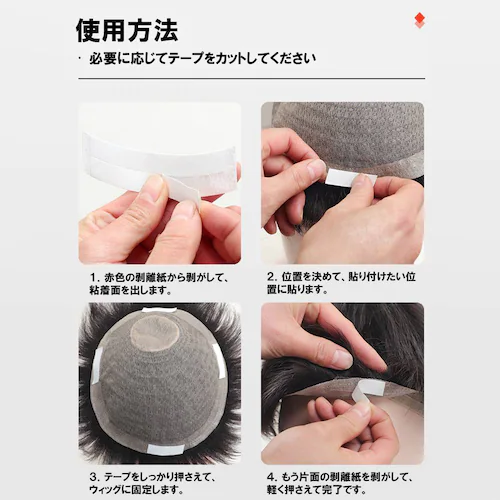 使用方法

· 必要に応じてテープをカットしてください

1. 赤色の剥離紙から剥がして、粘着面を出します。

2. 位置を決めて、貼り付けたい位置に貼ります。

3. テープをしっかり押さえて、ウィッグに固定します。

4. もう片面の剥離紙を剥がして、軽く押さえて完了です。