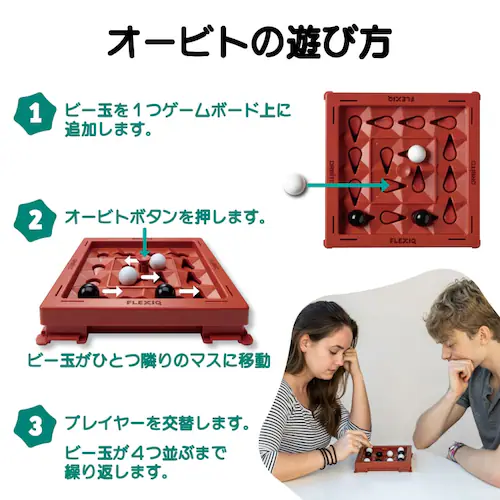 オービトの遊び方

1 ビー玉を１つゲームボード上に追加します。

FLEXIQ

orbito

orbito

FLEXIQ

2 オービトボタンを押します。

FLEXIQ

ビー玉がひとつ隣りのマスに移動

3 プレイヤーを交替します。

ビー玉が４つ並ぶまで繰り返します。