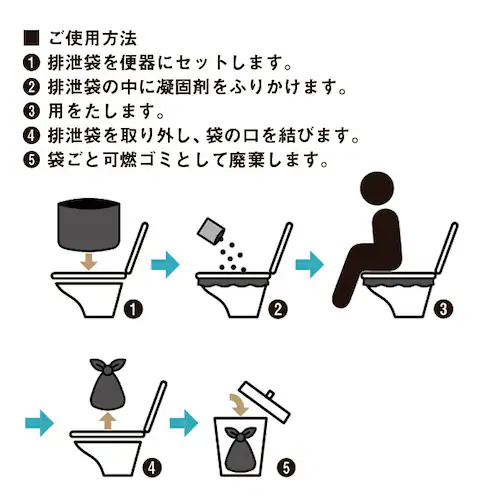 ■ ご使用方法
❶ 排泄袋を便器にセットします。
❷ 排泄袋の中に凝固剤をふりかけます。
❸ 用をたします。
❹ 排泄袋を取り外し、袋の口を結びます。
❺ 袋ごと可燃ゴミとして廃棄します。

❶

❷

❸

❹

❺