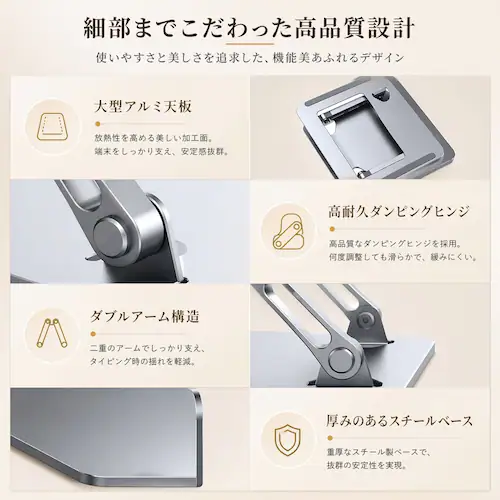 細部までこだわった高品質設計

使いやすさと美しさを追求した、機能美あふれるデザイン

大型アルミ天板

放熱性を高める美しい加工面。
端末をしっかり支え、安定感抜群。

高耐久ダンピングヒンジ

高品質なダンピングヒンジを採用。
何度調整しても滑らかで、緩みにくい。

ダブルアーム構造

二重のアームでしっかり支え、
タイピング時の揺れを軽減。

厚みのあるスチールベース

重厚なスチール製ベースで、
抜群の安定性を実現。