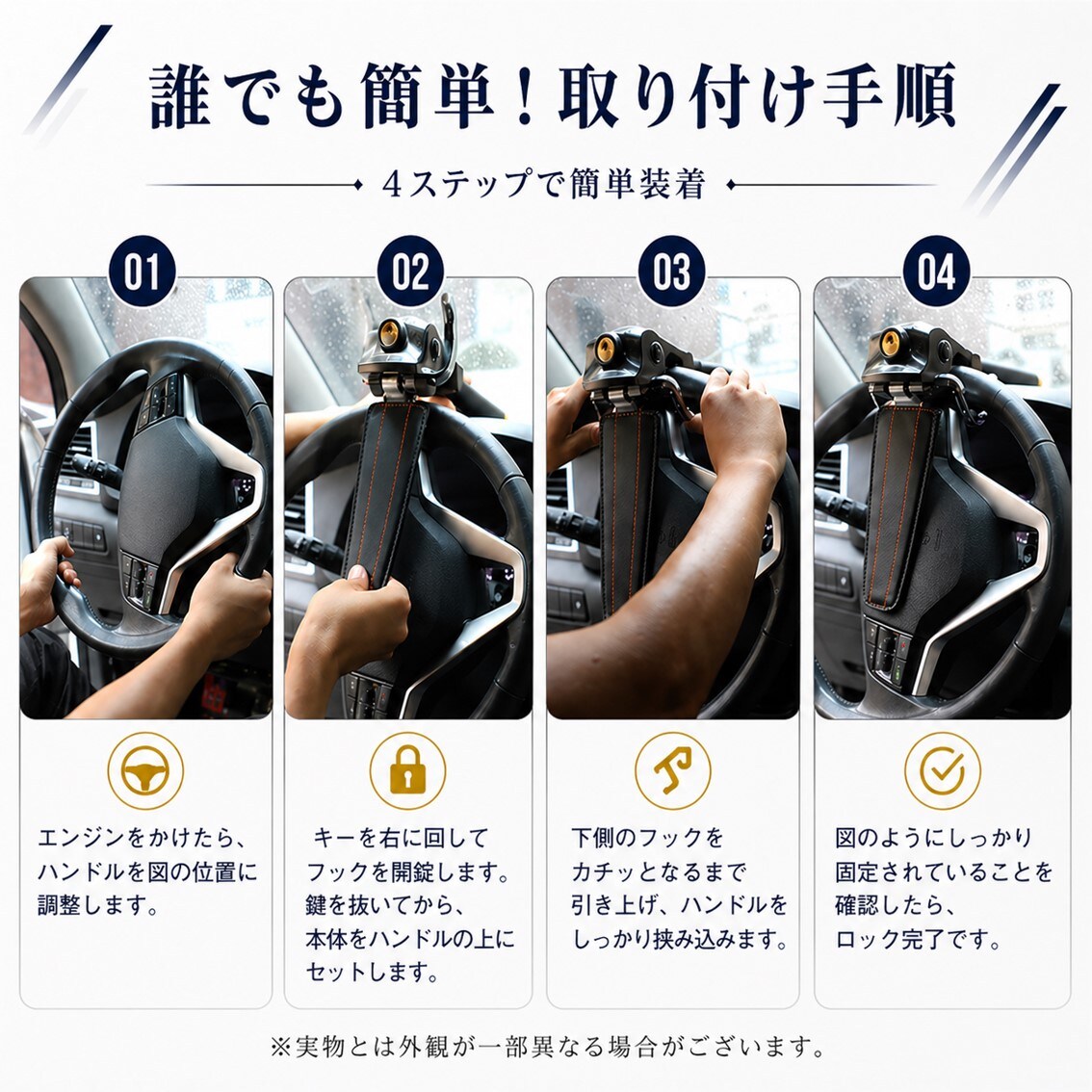 誰でも簡単！取り付け手順

4ステップで簡単装着

01

エンジンをかけたら、ハンドルを図の位置に調整します。

02

キーを右に回してフックを開錠します。鍵を抜いてから、本体をハンドルの上にセットします。

03

下側のフックをカチッとなるまで引き上げ、ハンドルをしっかり挟み込みます。

04

図のようにしっかり固定されていることを確認したら、ロック完了です。

※実物とは外観が一部異なる場合がございます。