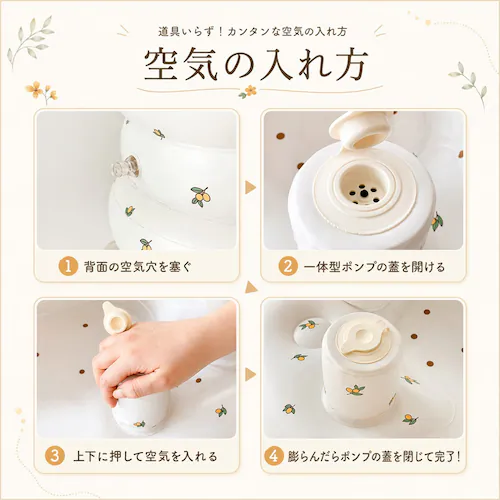 道具いらず！カンタンな空気の入れ方

空気の入れ方

1 背面の空気穴を塞ぐ

2 一体型ポンプの蓋を開ける

3 上下に押して空気を入れる

4 膨らんだらポンプの蓋を閉じて完了！