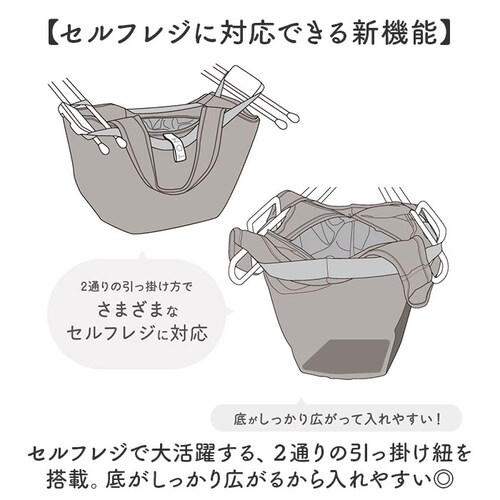 【セルフレジに対応できる新機能】

2通りの引っ掛け方で
さまざまな
セルフレジに対応

底がしっかり広がって入れやすい！

セルフレジで大活躍する、2通りの引っ掛け紐を搭載。底がしっかり広がるから入れやすい◎