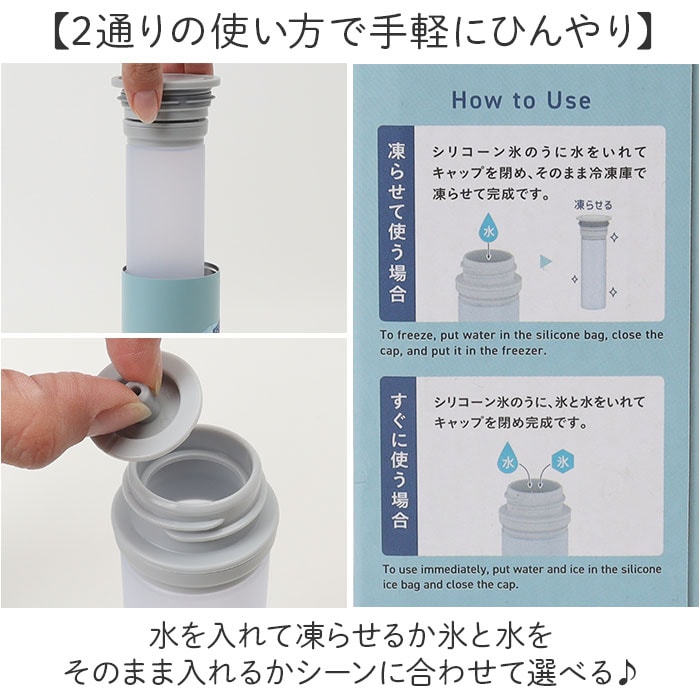 【2通りの使い方で手軽にひんやり】

How to Use

凍らせて使う場合

シリコーン氷のうに水をいれてキャップを閉め、そのまま冷凍庫で凍らせて完成です。

水

凍らせる

To freeze, put water in the silicone bag, close the cap, and put it in the freezer.

すぐに使う場合

シリコーン氷のうに、氷と水をいれてキャップを閉め完成です。

水 氷

To use immediately, put water and ice in the silicone ice bag and close the cap.

水を入れて凍らせるか氷と水をそのまま入れるかシーンに合わせて選べる♪