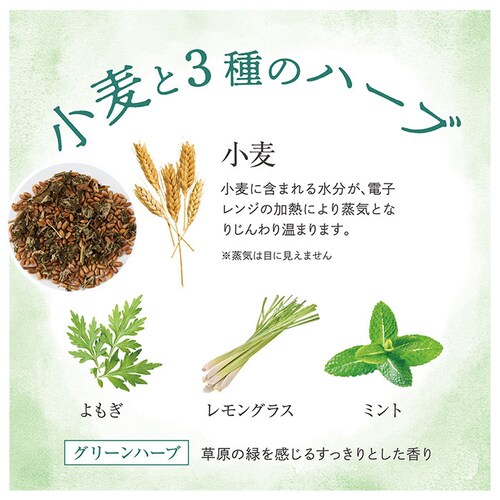 小麦と3種のハーブ

小麦

小麦に含まれる水分が、電子レンジの加熱により蒸気となりじんわり温まります。

※蒸気は目に見えません

よもぎ

レモングラス

ミント

グリーンハーブ

草原の緑を感じるすっきりとした香り